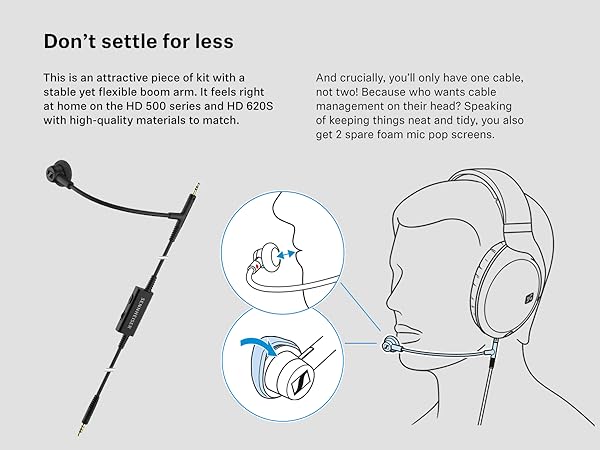 Don’t settle for less

This is an attractive piece of kit with a stable yet flexible boom arm. It feels right at home on the HD 500 series and HD 620S with high-quality materials to match.

And crucially, you’ll only have one cable, not two! Because who wants cable management on their head? Speaking of keeping things neat and tidy, you also get 2 spare foam mic pop screens.

SENNHEISER