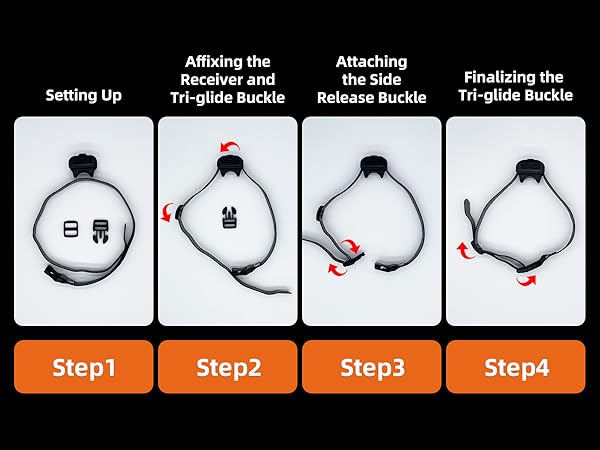 Setting Up

Step1

Affixing the Receiver and Tri-glide Buckle

Step2

Attaching the Side Release Buckle

Step3

Finalizing the Tri-glide Buckle

Step4