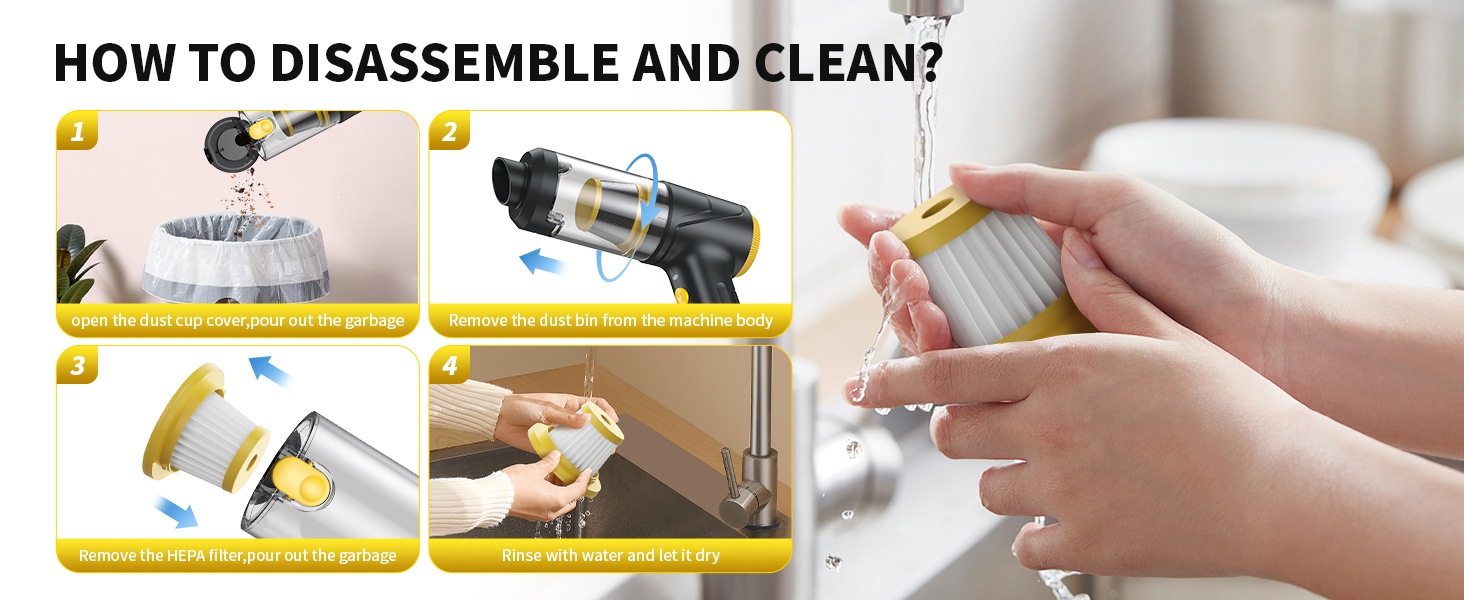 HOW TO DISASSEMBLE AND CLEAN?

1
open the dust cup cover,pour out the garbage

2
Remove the dust bin from the machine body

3
Remove the HEPA filter,pour out the garbage

4
Rinse with water and let it dry