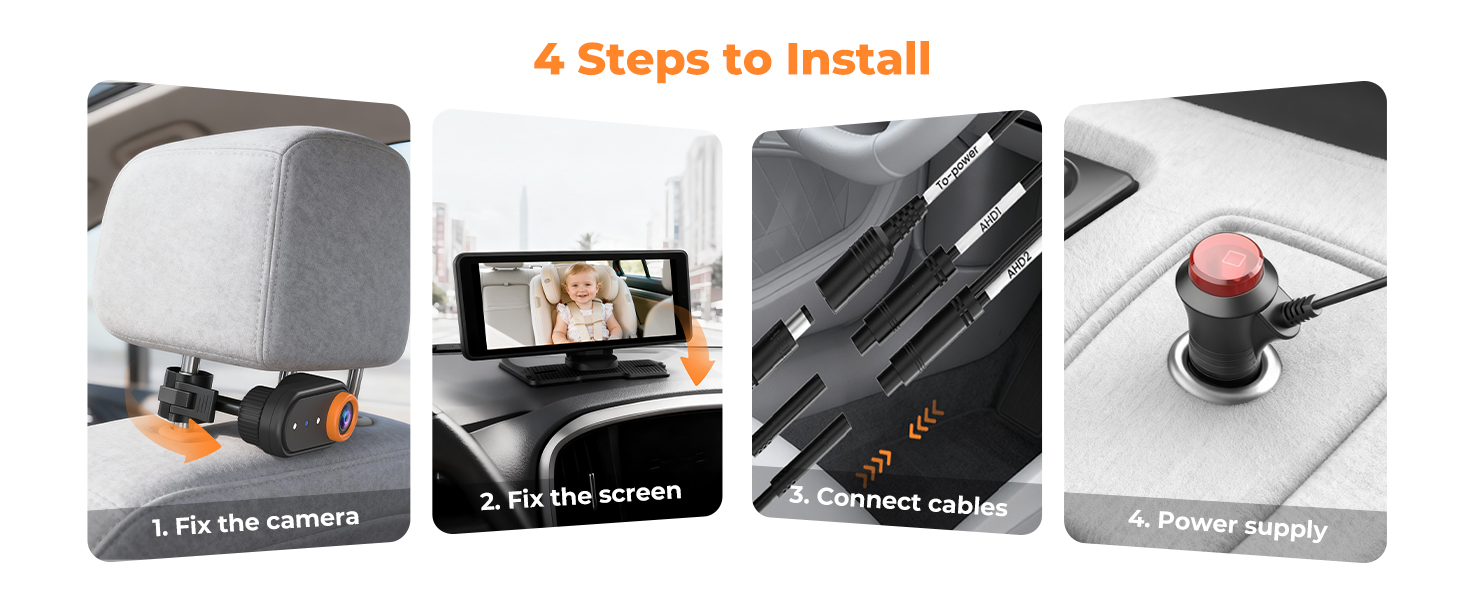 4 Steps to Install

1. Fix the camera

2. Fix the screen

To-power
AHD1
AHD2

3. Connect cables

4. Power supply