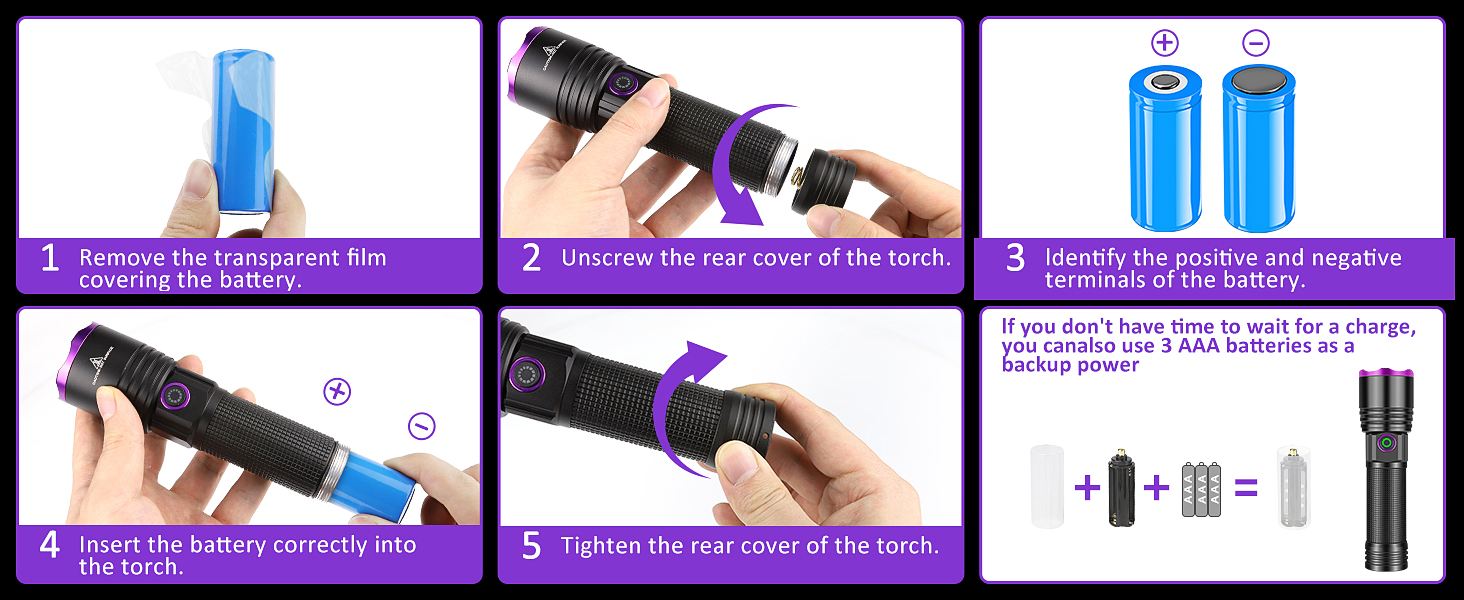 1 Remove the transparent film covering the battery.

2 Unscrew the rear cover of the torch.

+ −

3 Identify the positive and negative terminals of the battery.

+ −

4 Insert the battery correctly into the torch.

5 Tighten the rear cover of the torch.

If you don't have time to wait for a charge, you canalso use 3 AAA batteries as a backup power

+ + =

AAA AAA AAA