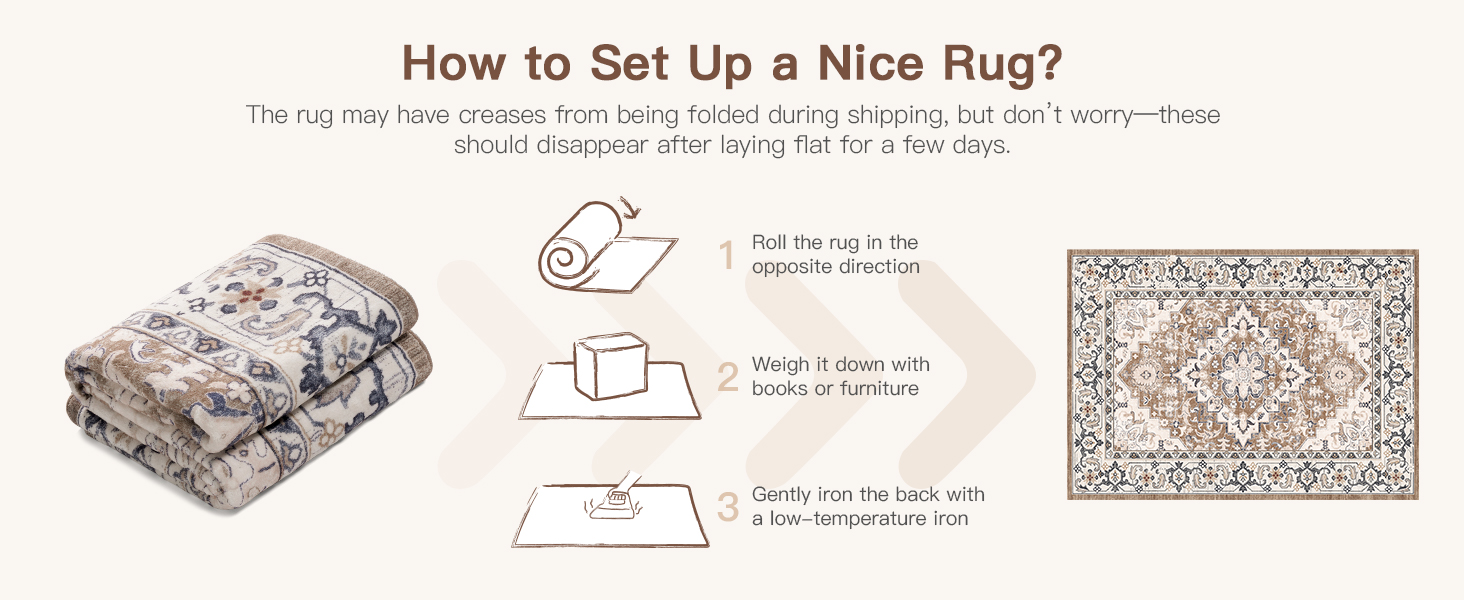 How to Set Up a Nice Rug?

The rug may have creases from being folded during shipping, but don't worry—these should disappear after laying flat for a few days.

1 Roll the rug in the opposite direction

2 Weigh it down with books or furniture

3 Gently iron the back with a low-temperature iron