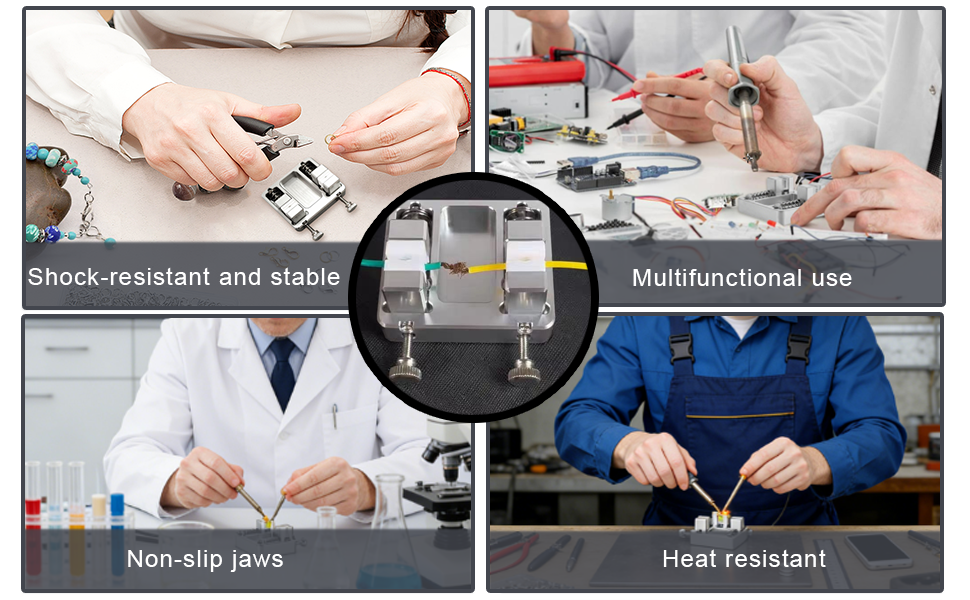 Shock-resistant and stable

Multifunctional use

Non-slip jaws

Heat resistant