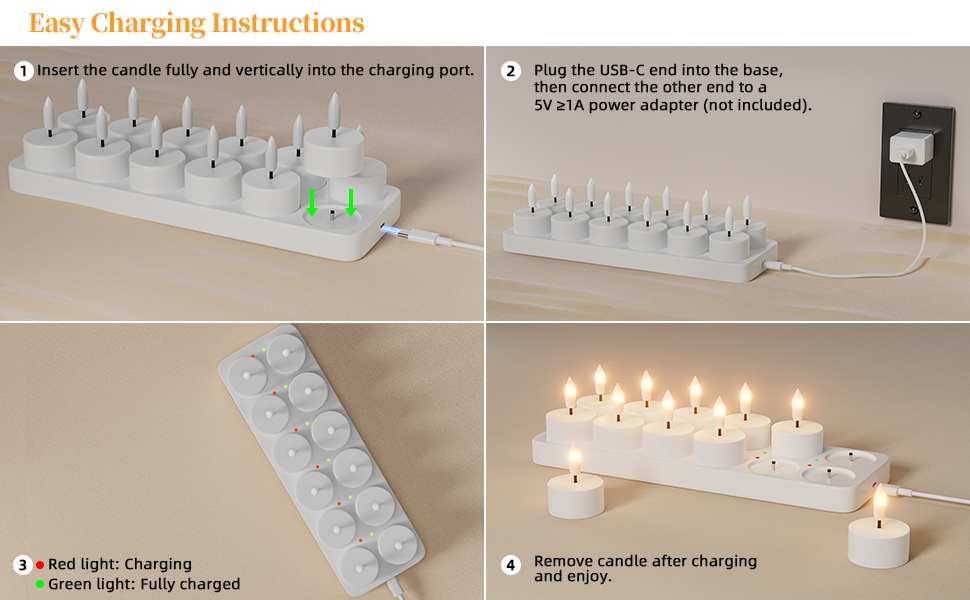 Easy Charging Instructions

1 Insert the candle fully and vertically into the charging port.

2 Plug the USB-C end into the base, then connect the other end to a 5V ≥1A power adapter (not included).

3 Red light: Charging
Green light: Fully charged

4 Remove candle after charging and enjoy.