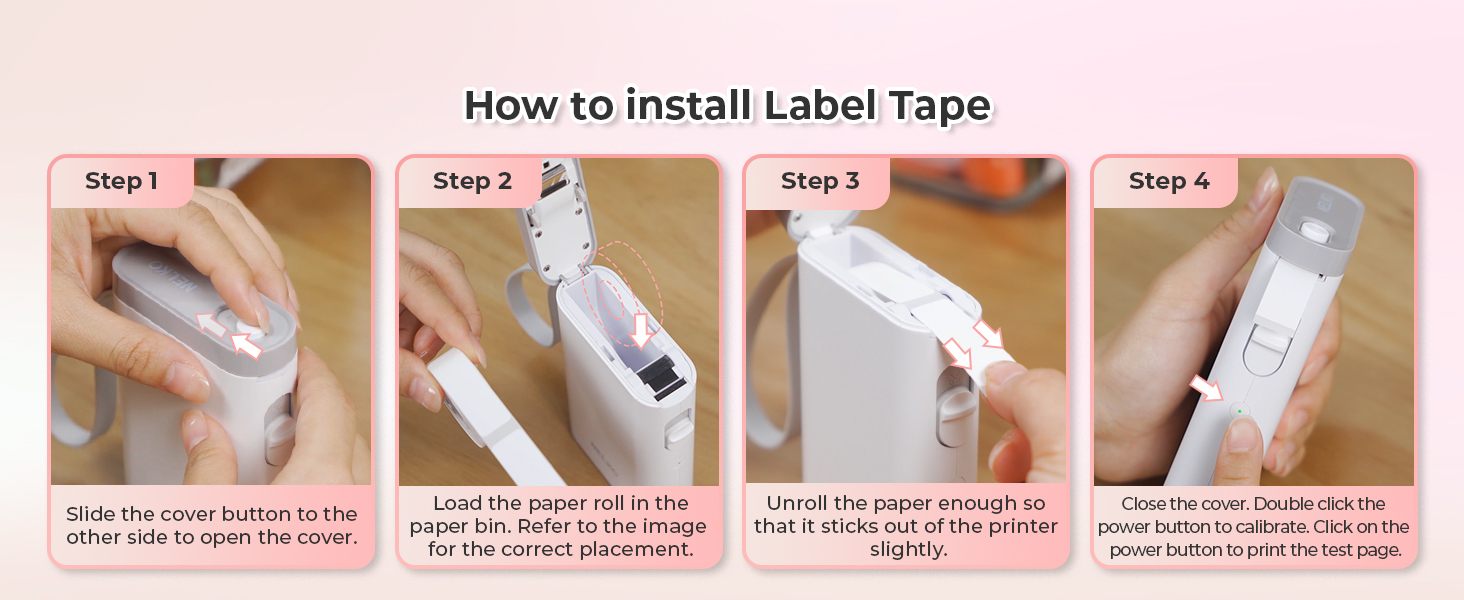 How to install Label Tape

Step 1

OPEN

Slide the cover button to the other side to open the cover.

Step 2

Load the paper roll in the paper bin. Refer to the image for the correct placement.

Step 3

Unroll the paper enough so that it sticks out of the printer slightly.

Step 4

Close the cover. Double click the power button to calibrate. Click on the power button to print the test page.