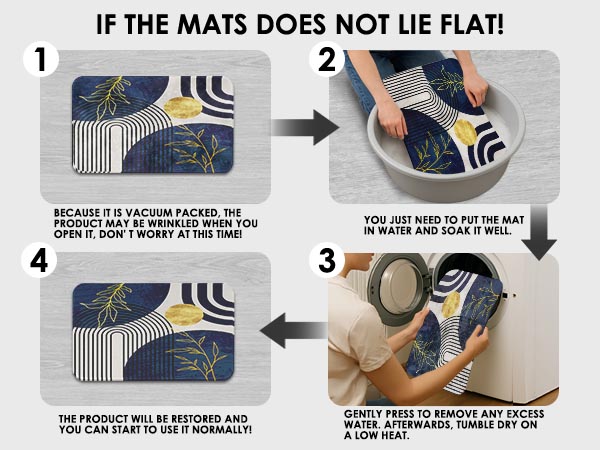 IF THE MATS DOES NOT LIE FLAT!

1

BECAUSE IT IS VACUUM PACKED, THE PRODUCT MAY BE WRINKLED WHEN YOU OPEN IT, DON' T WORRY AT THIS TIME!

2

YOU JUST NEED TO PUT THE MAT IN WATER AND SOAK IT WELL.

3

GENTLY PRESS TO REMOVE ANY EXCESS WATER. AFTERWARDS, TUMBLE DRY ON A LOW HEAT.

4

THE PRODUCT WILL BE RESTORED AND YOU CAN START TO USE IT NORMALLY!