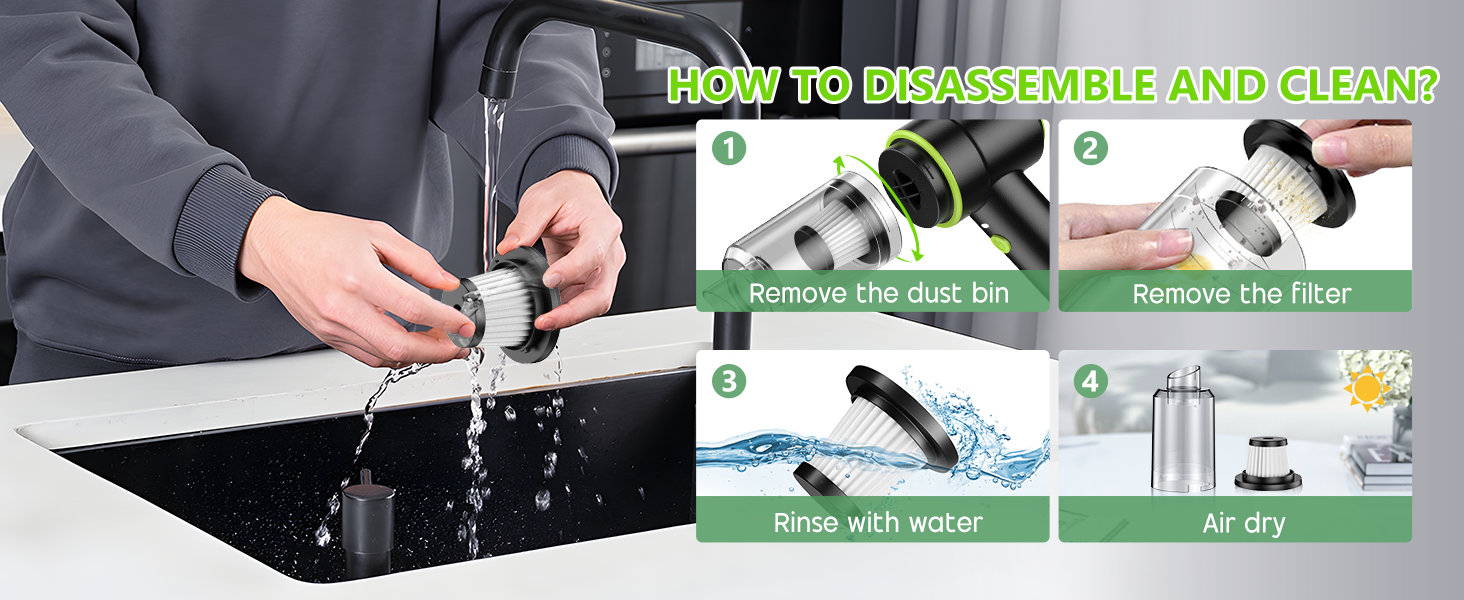 HOW TO DISASSEMBLE AND CLEAN?

1
Remove the dust bin

2
Remove the filter

3
Rinse with water

4
Air dry