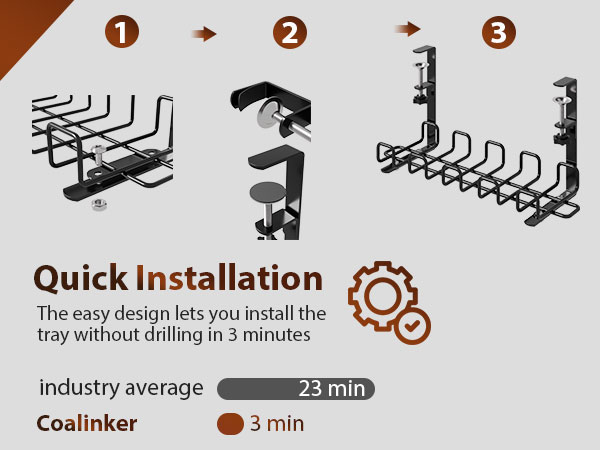 1

2

3

Quick Installation

The easy design lets you install the tray without drilling in 3 minutes

industry average 23 min

Coalinker 3 min