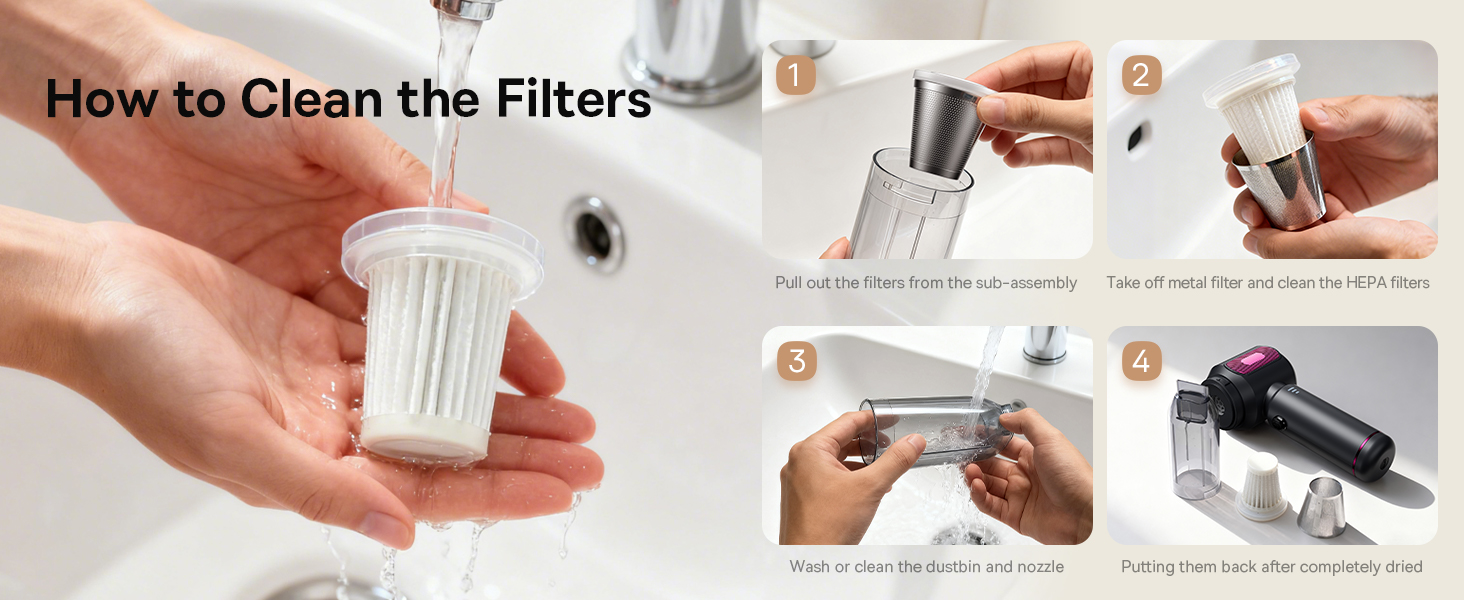 How to Clean the Filters

1

Pull out the filters from the sub-assembly

2

Take off metal filter and clean the HEPA filters

3

Wash or clean the dustbin and nozzle

4

Putting them back after completely dried