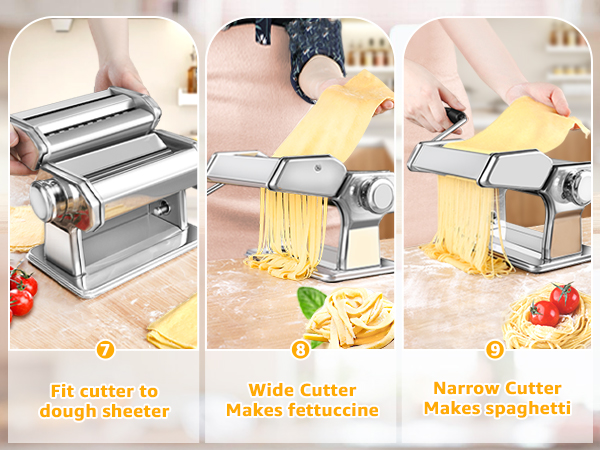 7

Fit cutter to dough sheeter

8

Wide Cutter Makes fettuccine

9

Narrow Cutter Makes spaghetti