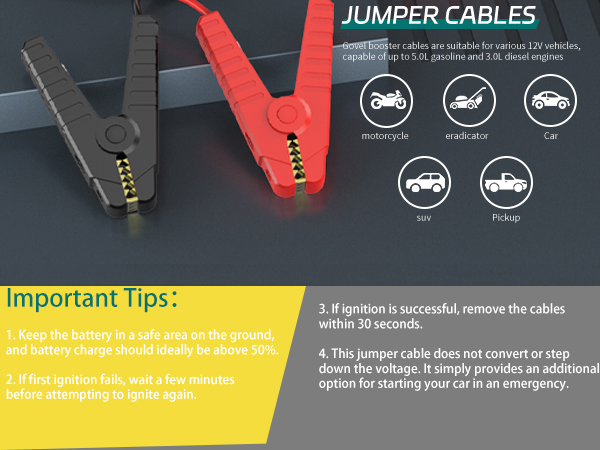 JUMPER CABLES

Govel booster cables are suitable for various 12V vehicles, capable of up to 5.0L gasoline and 3.0L diesel engines

motorcycle

eradicator

Car

suv

Pickup

Important Tips:

1. Keep the battery in a safe area on the ground, and battery charge should ideally be above 50%.

2. If first ignition fails, wait a few minutes before attempting to ignite again.

3. If ignition is successful, remove the cables within 30 seconds.

4. This jumper cable does not convert or step down the voltage. It simply provides an additional option for starting your car in an emergency.