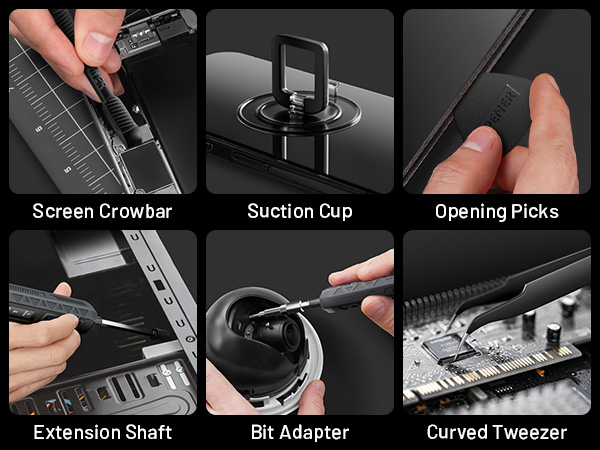 Screen Crowbar

Suction Cup

Opening Picks

Extension Shaft

Bit Adapter

Curved Tweezer