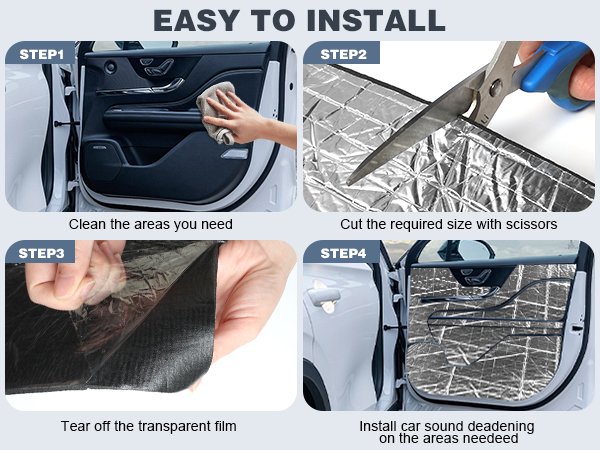 EASY TO INSTALL

STEP1

Clean the areas you need

STEP2

Cut the required size with scissors

STEP3

Tear off the transparent film

STEP4

Install car sound deadening on the areas needeed