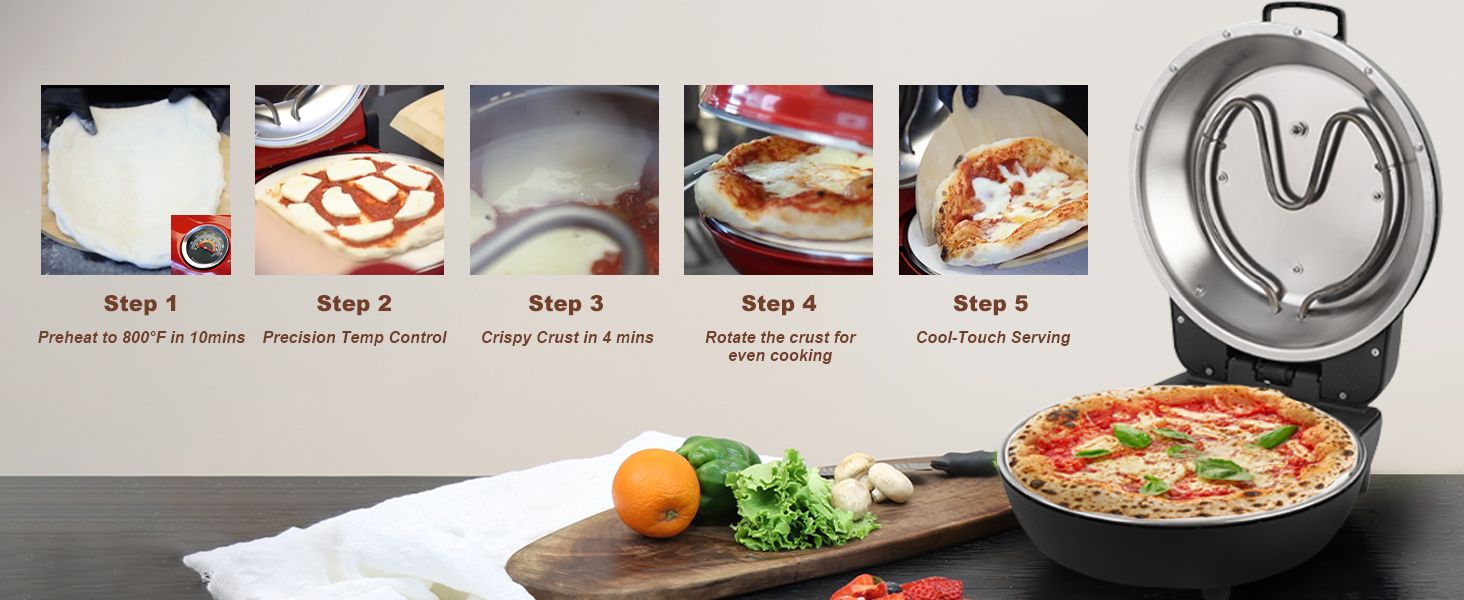 Step 1
Preheat to 800°F in 10mins

Step 2
Precision Temp Control

Step 3
Crispy Crust in 4 mins

Step 4
Rotate the crust for even cooking

Step 5
Cool-Touch Serving