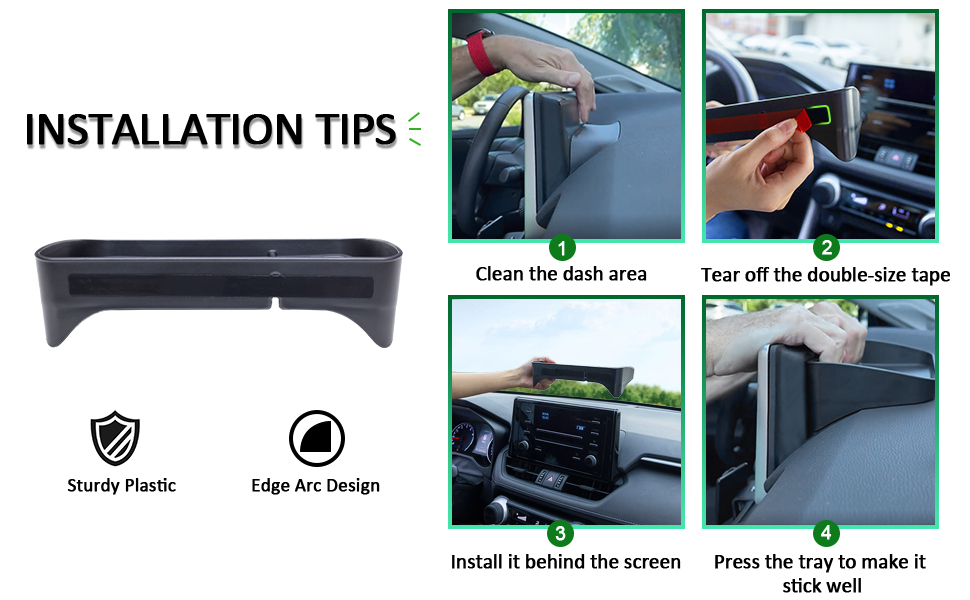 INSTALLATION TIPS

Sturdy Plastic

Edge Arc Design

1
Clean the dash area

2
Tear off the double-size tape

3
Install it behind the screen

4
Press the tray to make it stick well