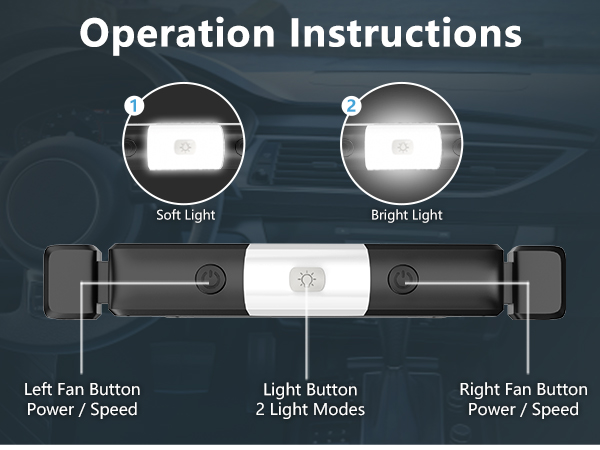 Operation Instructions

1

Soft Light

2

Bright Light

Left Fan Button
Power / Speed

Light Button
2 Light Modes

Right Fan Button
Power / Speed