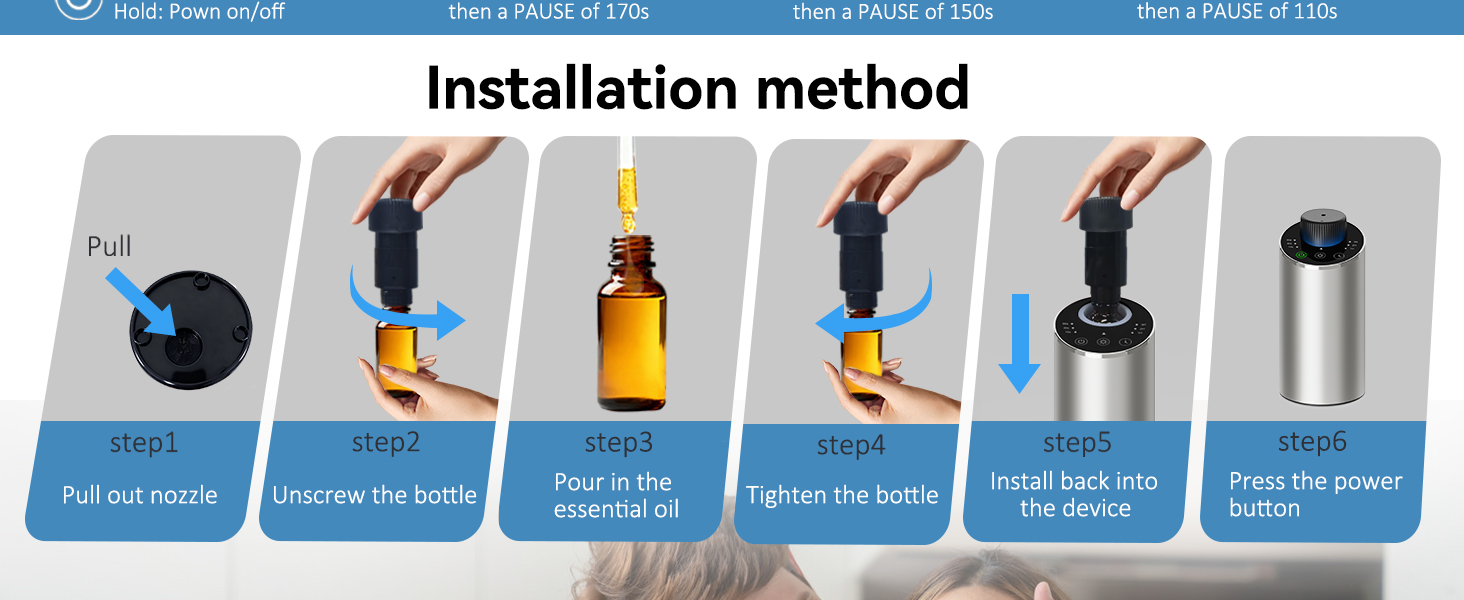 Hold: Pown on/off then a PAUSE of 170s then a PAUSE of 150s then a PAUSE of 110s

Installation method

Pull

step1
Pull out nozzle

step2
Unscrew the bottle

step3
Pour in the essential oil

step4
Tighten the bottle

step5
Install back into the device

step6
Press the power button