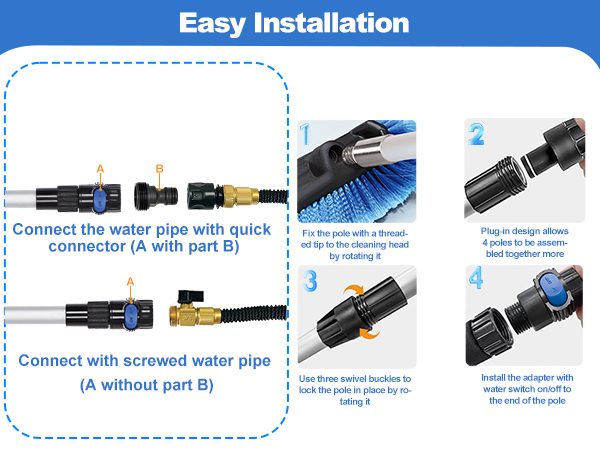 Easy Installation

A

B

Connect the water pipe with quick connector (A with part B)

A

Connect with screwed water pipe (A without part B)

1

Fix the pole with a threaded tip to the cleaning head by rotating it

2

Plug-in design allows 4 poles to be assembled together more

3

Use three swivel buckles to lock the pole in place by rotating it

4

Install the adapter with water switch on/off to the end of the pole