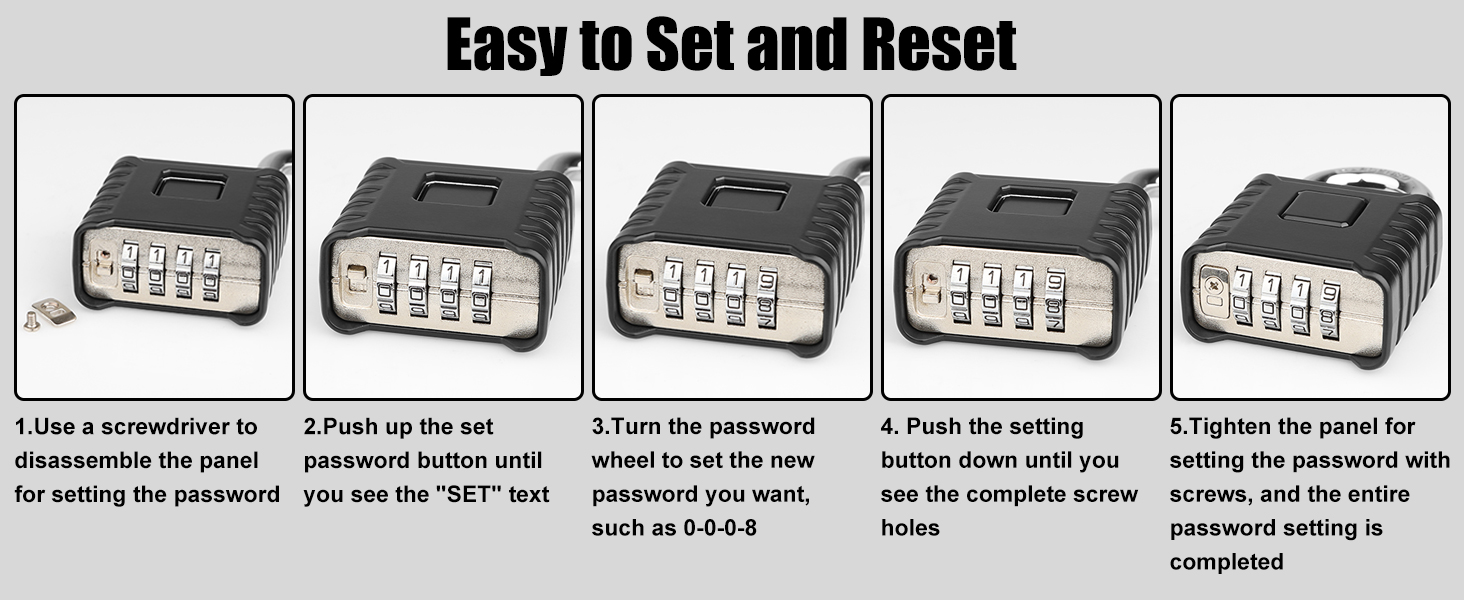 Easy to Set and Reset

1.Use a screwdriver to disassemble the panel for setting the password

2.Push up the set password button until you see the "SET" text

3.Turn the password wheel to set the new password you want, such as 0-0-0-8

4. Push the setting button down until you see the complete screw holes

5.Tighten the panel for setting the password with screws, and the entire password setting is completed