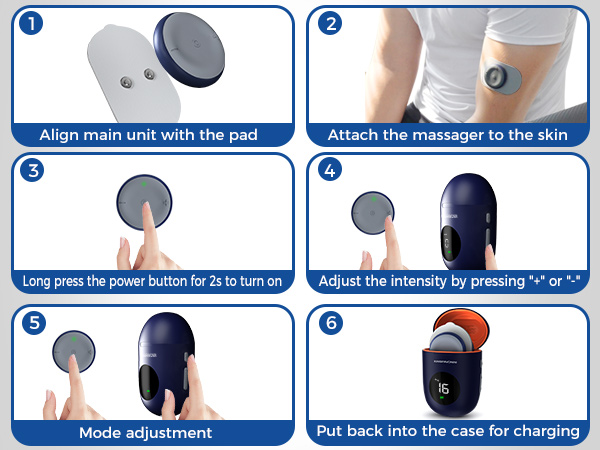 1
Align main unit with the pad

2
Attach the massager to the skin

3
Long press the power button for 2s to turn on

4
Adjust the intensity by pressing "+" or "-"

5
Mode adjustment

6
16
Put back into the case for charging