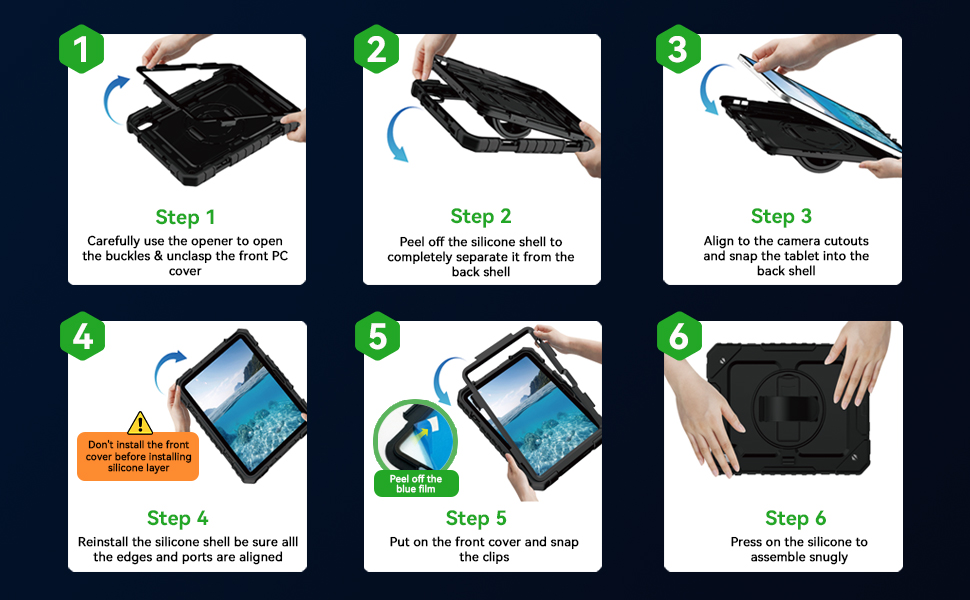 1

Step 1

Carefully use the opener to open the buckles & unclasp the front PC cover

2

Step 2

Peel off the silicone shell to completely separate it from the back shell

3

Step 3

Align to the camera cutouts and snap the tablet into the back shell

4

Don't install the front cover before installing silicone layer

Step 4

Reinstall the silicone shell be sure alll the edges and ports are aligned

5

Peel off the blue film

Step 5

Put on the front cover and snap the clips

6

Step 6

Press on the silicone to assemble snugly