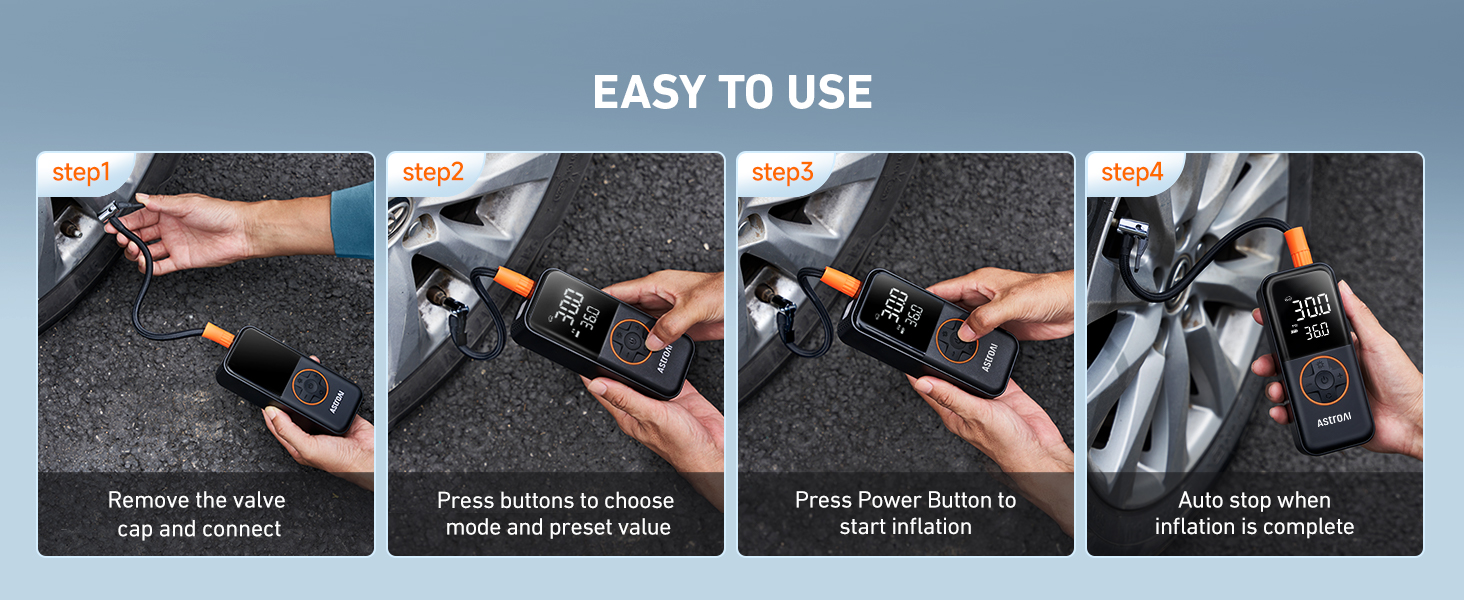 EASY TO USE

step1

ASTROAI

Remove the valve cap and connect

step2

30.0

36.0

ASTROAI

Press buttons to choose mode and preset value

step3

30.0

36.0

ASTROAI

Press Power Button to start inflation

step4

30.0

36.0

ASTROAI

Auto stop when inflation is complete