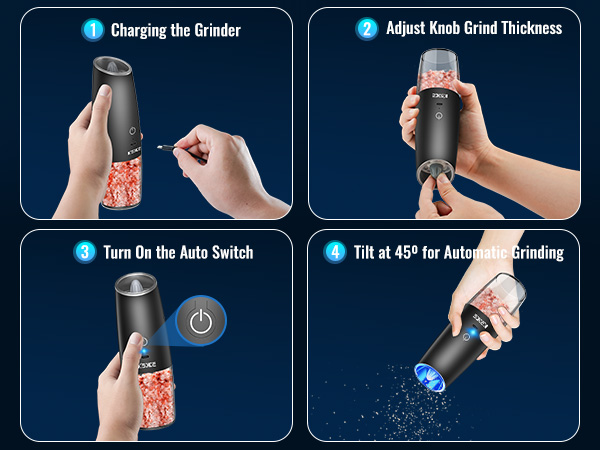 1 Charging the Grinder

2 Adjust Knob Grind Thickness

3 Turn On the Auto Switch

4 Tilt at 45º for Automatic Grinding