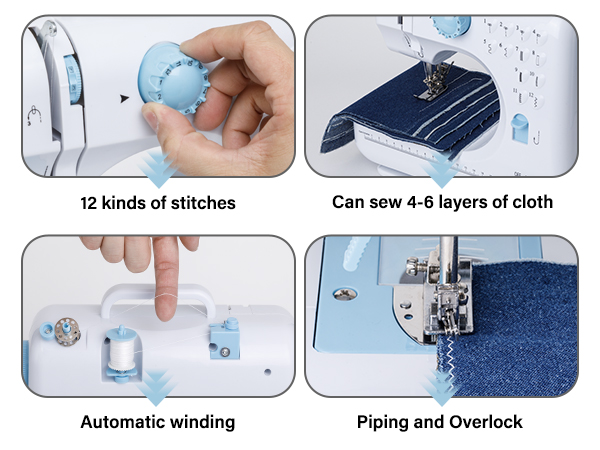 12 kinds of stitches

Can sew 4-6 layers of cloth

Automatic winding

Piping and Overlock