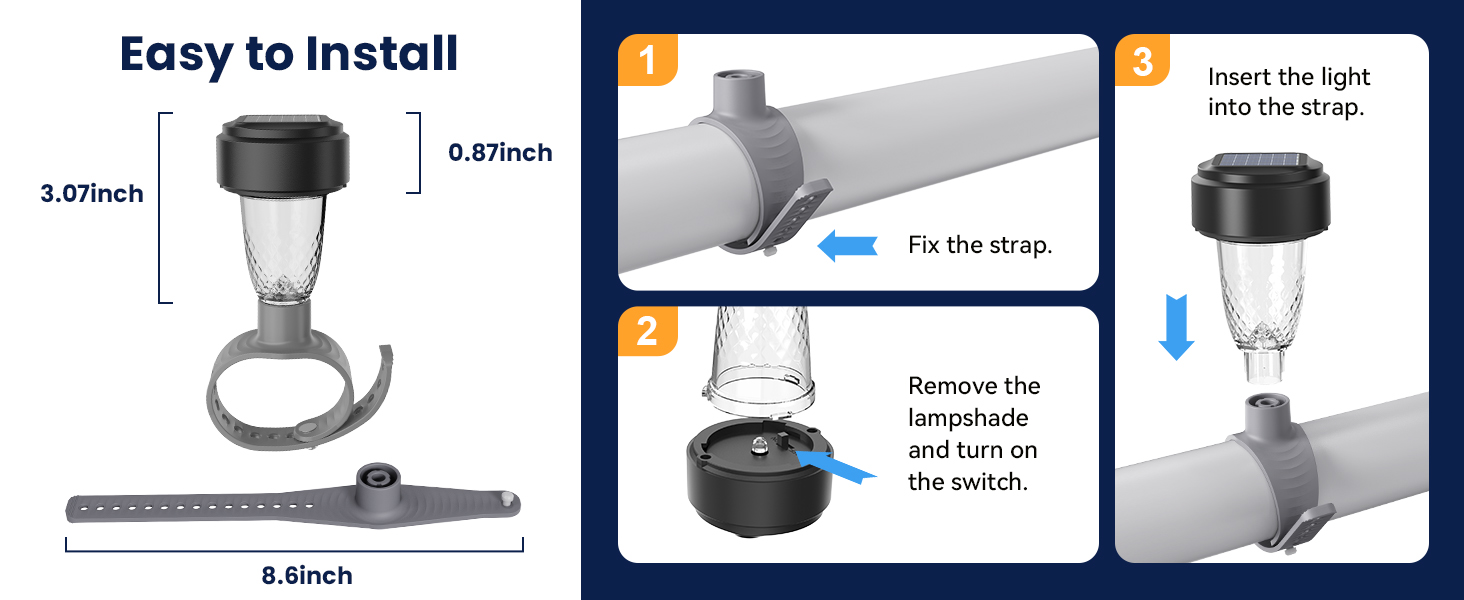 Easy to Install

3.07inch

0.87inch

8.6inch

1

Fix the strap.

2

Remove the lampshade and turn on the switch.

3

Insert the light into the strap.