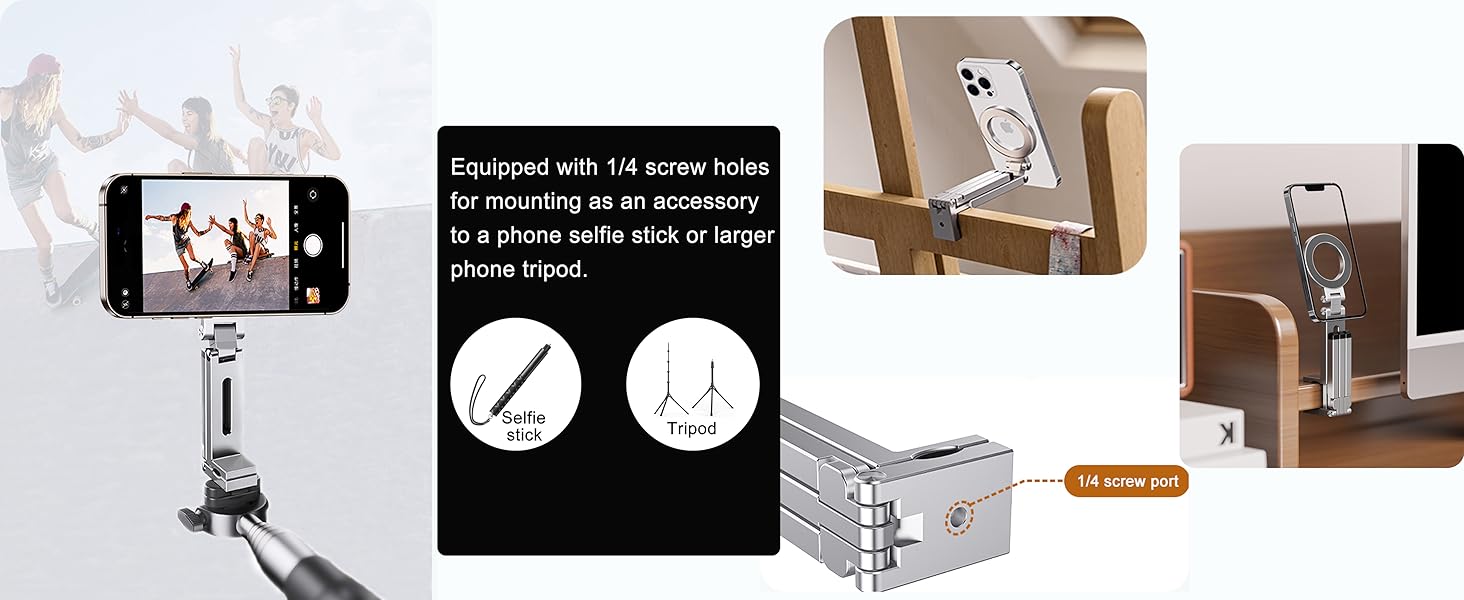 Equipped with 1/4 screw holes for mounting as an accessory to a phone selfie stick or larger phone tripod.

Selfie stick

Tripod

1/4 screw port

K