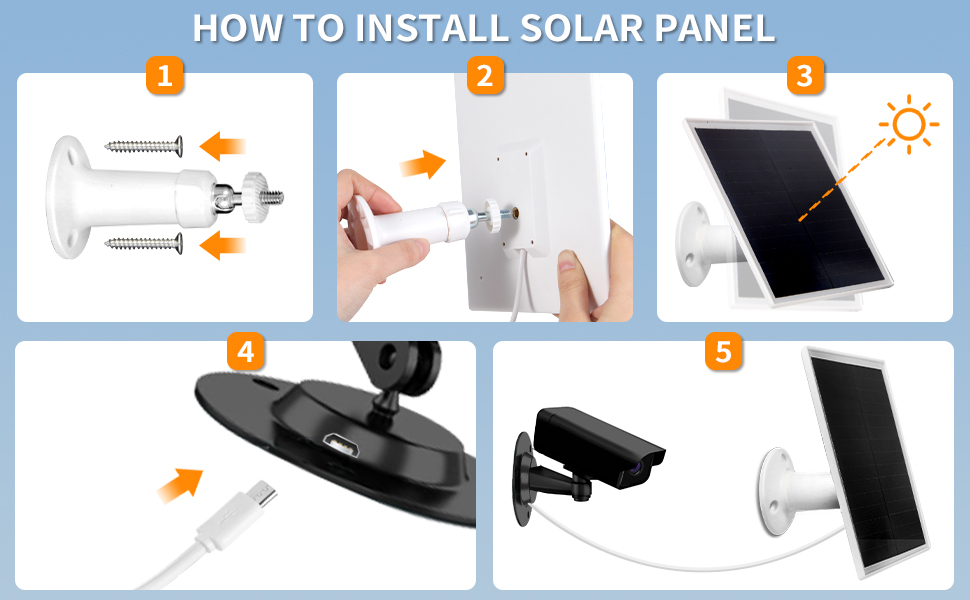 HOW TO INSTALL SOLAR PANEL

1

2

3

4

5