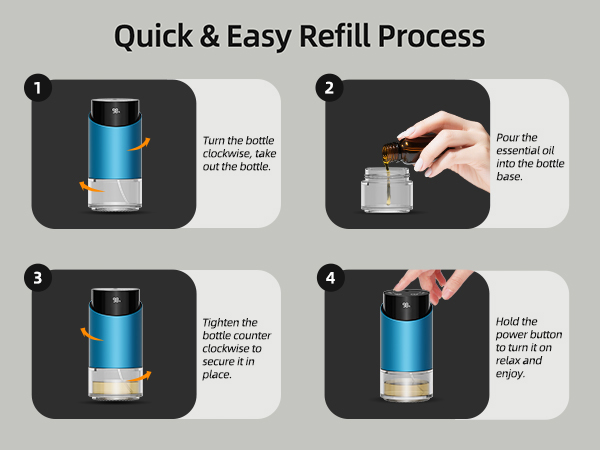 Quick & Easy Refill Process

1

Turn the bottle clockwise, take out the bottle.

2

Pour the essential oil into the bottle base.

3

Tighten the bottle counter clockwise to secure it in place.

4

Hold the power button to turn it on relax and enjoy.