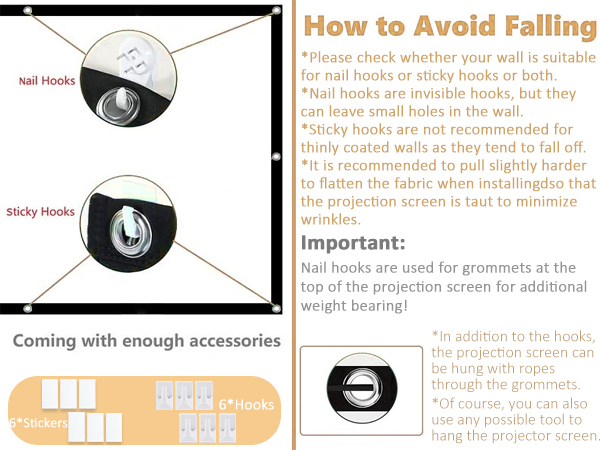 Nail Hooks

Sticky Hooks

Coming with enough accessories

6*Stickers

6*Hooks

How to Avoid Falling

*Please check whether your wall is suitable for nail hooks or sticky hooks or both.
*Nail hooks are invisible hooks, but they can leave small holes in the wall.
*Sticky hooks are not recommended for thinly coated walls as they tend to fall off.
*It is recommended to pull slightly harder to flatten the fabric when installingdso that the projection screen is taut to minimize wrinkles.

Important:

Nail hooks are used for grommets at the top of the projection screen for additional weight bearing!

*In addition to the hooks, the projection screen can be hung with ropes through the grommets.
*Of course, you can also use any possible tool to hang the projector screen.