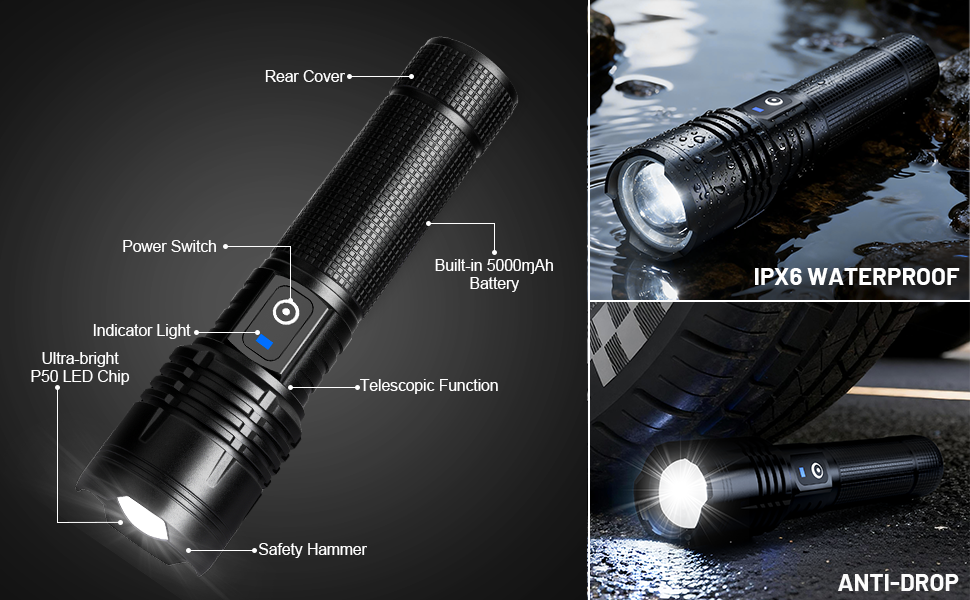 Rear Cover

Power Switch

Built-in 5000mAh Battery

Indicator Light

Ultra-bright P50 LED Chip

Telescopic Function

Safety Hammer

IPX6 WATERPROOF

ANTI-DROP