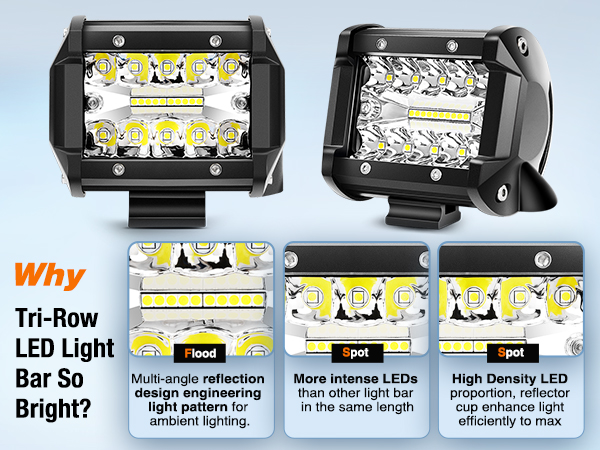 Why
Tri-Row LED Light Bar So Bright?

Flood
Multi-angle reflection design engineering light pattern for ambient lighting.

Spot
More intense LEDs than other light bar in the same length

Spot
High Density LED proportion, reflector cup enhance light efficiently to max