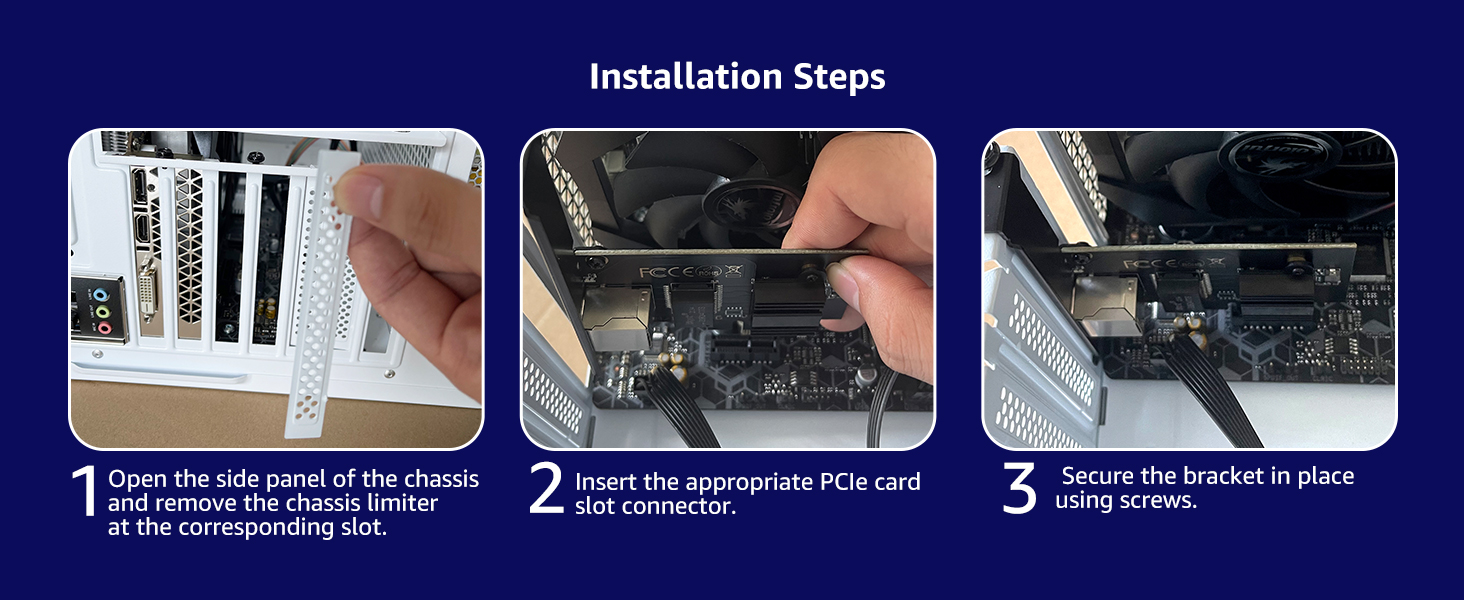 Installation Steps

1 Open the side panel of the chassis and remove the chassis limiter at the corresponding slot.

2 Insert the appropriate PCIe card slot connector.

3 Secure the bracket in place using screws.