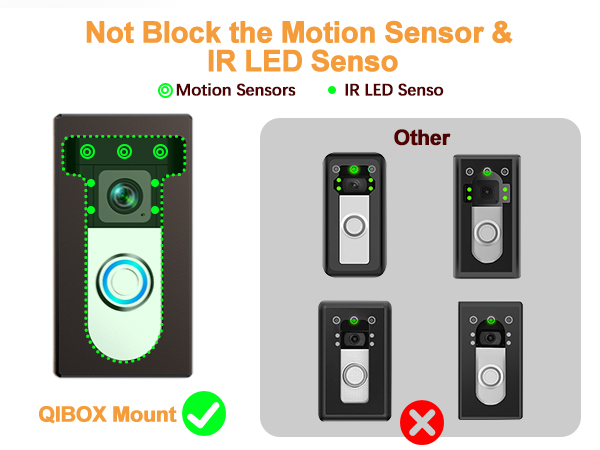 Not Block the Motion Sensor & IR LED Senso

Motion Sensors IR LED Senso

Other

QIBOX Mount