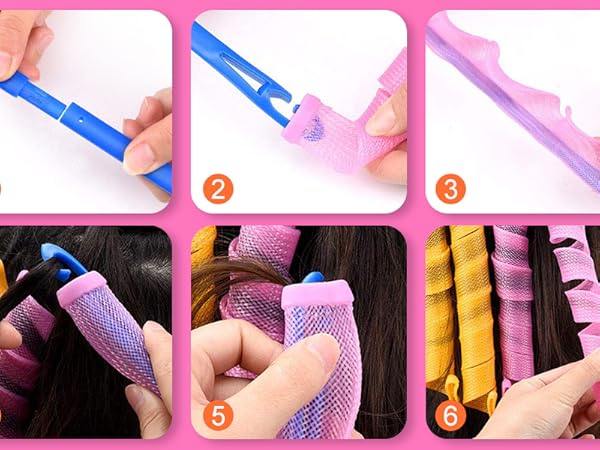 2

3

5

6