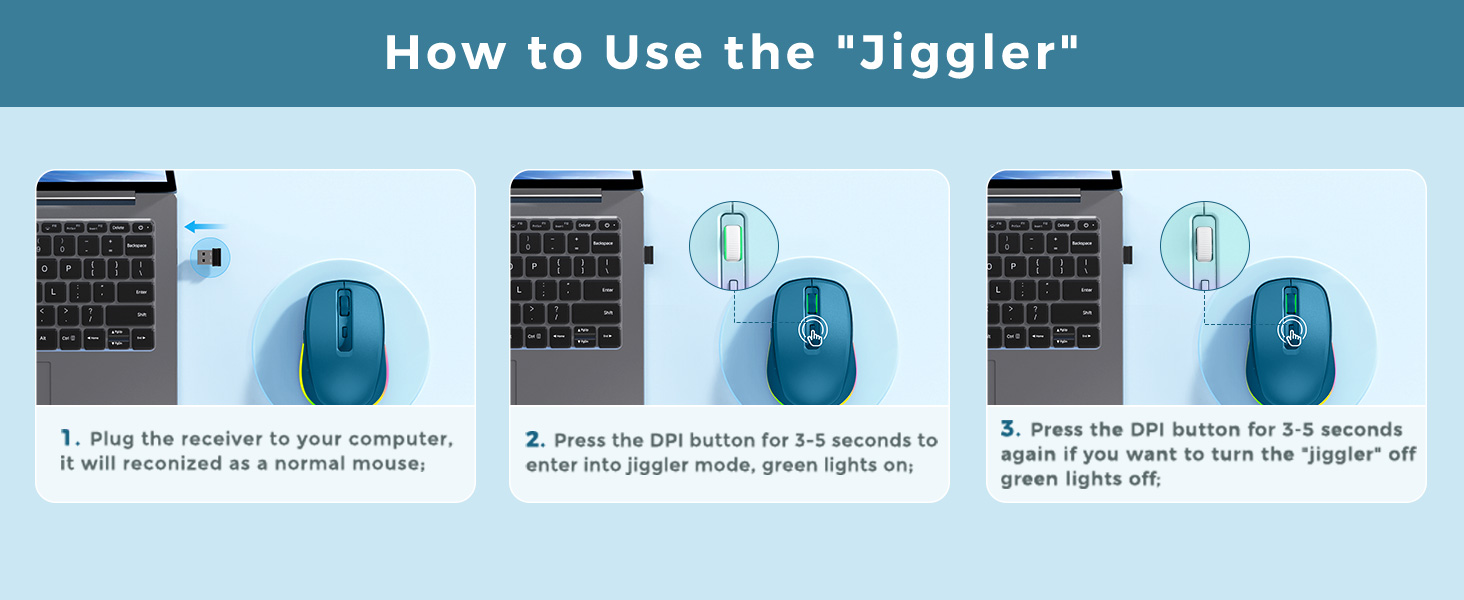 How to Use the "Jiggler"

1. Plug the receiver to your computer, it will reconized as a normal mouse;

2. Press the DPI button for 3-5 seconds to enter into jiggler mode, green lights on;

3. Press the DPI button for 3-5 seconds again if you want to turn the "jiggler" off green lights off;