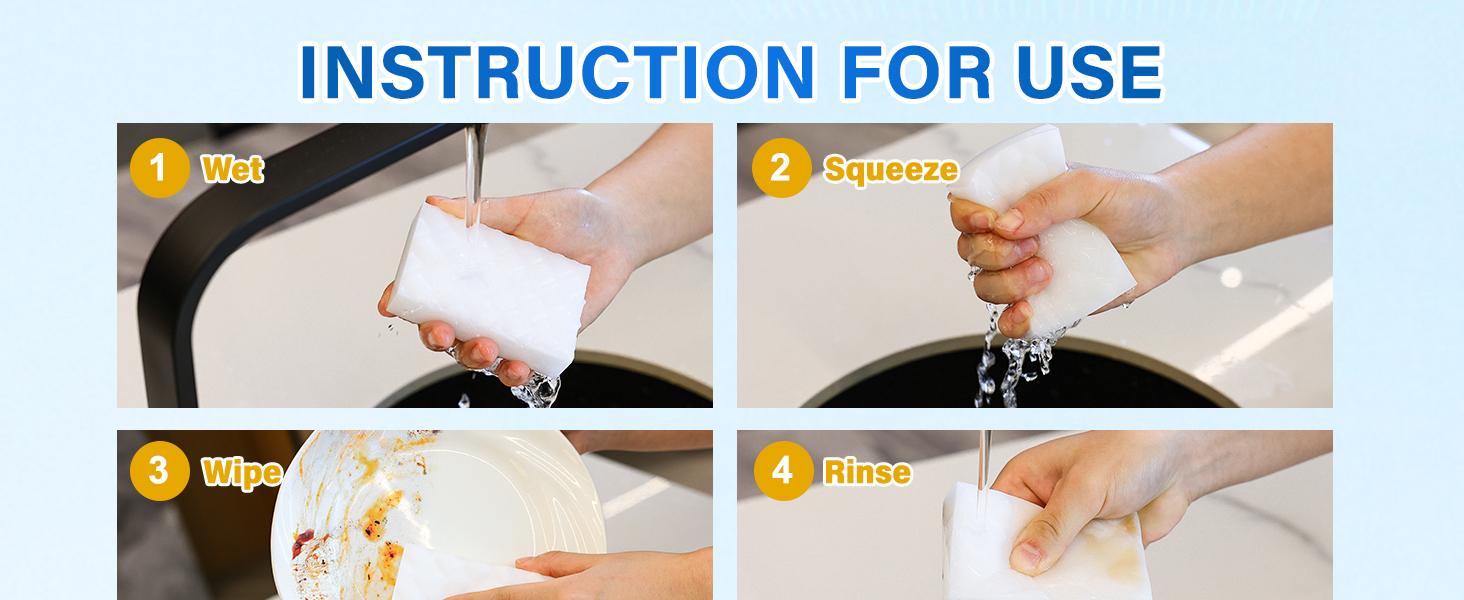 INSTRUCTION FOR USE

1 Wet

2 Squeeze

3 Wipe

4 Rinse