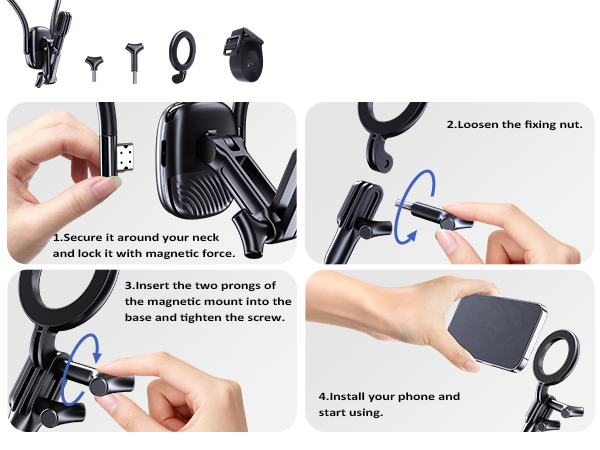 1.Secure it around your neck and lock it with magnetic force.

2.Loosen the fixing nut.

3.Insert the two prongs of the magnetic mount into the base and tighten the screw.

4.Install your phone and start using.