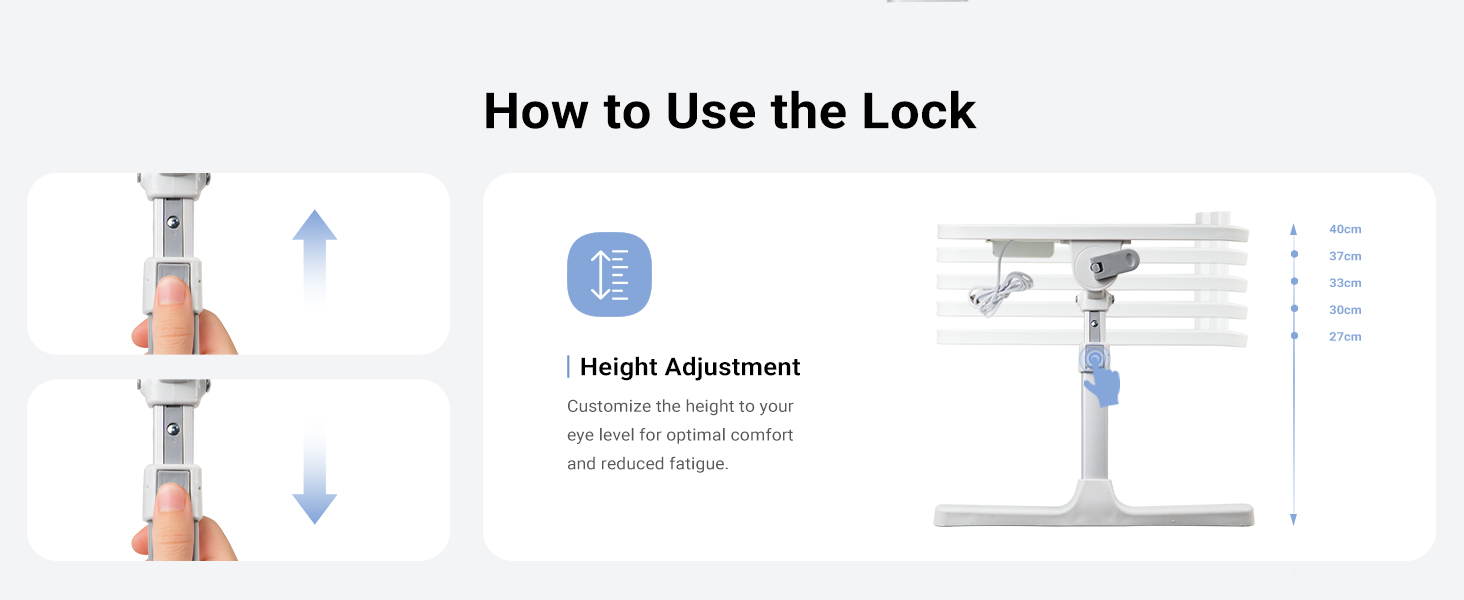 How to Use the Lock

Height Adjustment

Customize the height to your eye level for optimal comfort and reduced fatigue.

40cm
37cm
33cm
30cm
27cm