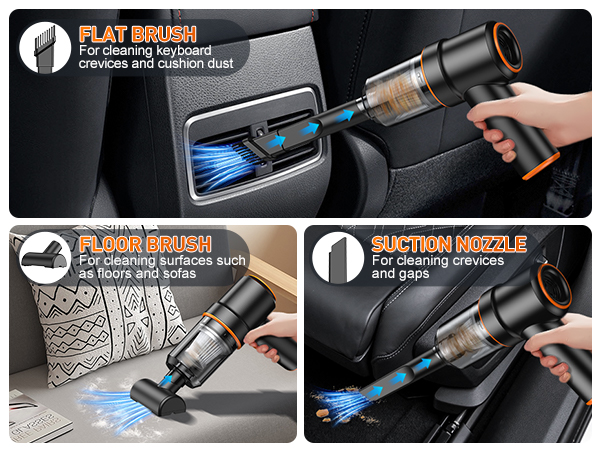 FLAT BRUSH
For cleaning keyboard crevices and cushion dust

FLOOR BRUSH
For cleaning surfaces such as floors and sofas

SUCTION NOZZLE
For cleaning crevices and gaps