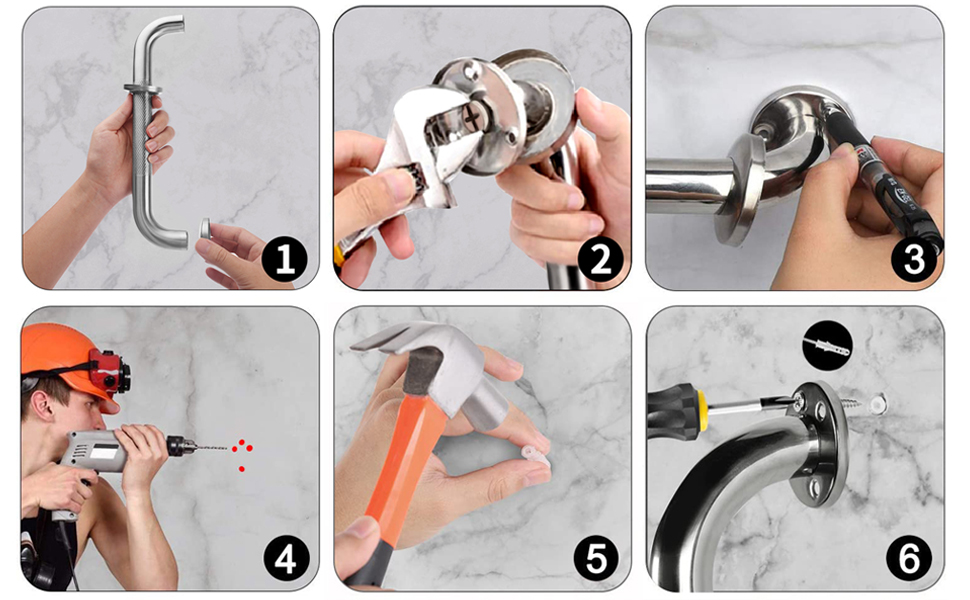 1

2

3

4

5

6