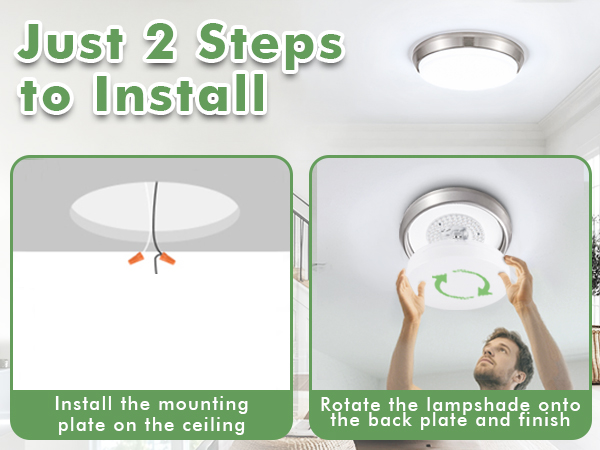 Just 2 Steps to Install

Install the mounting plate on the ceiling

Rotate the lampshade onto the back plate and finish