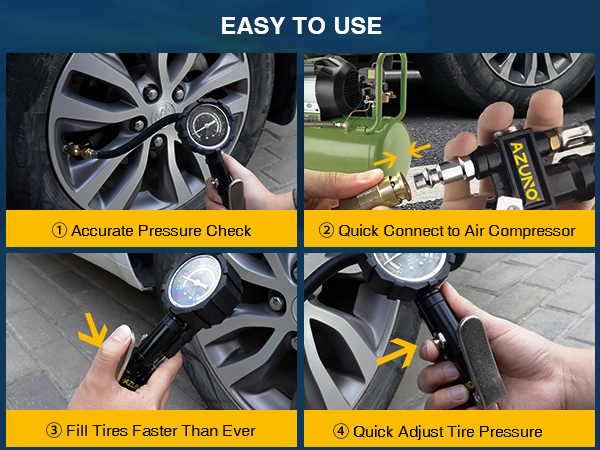 EASY TO USE

AZUNO

① Accurate Pressure Check

② Quick Connect to Air Compressor

AZUNO

③ Fill Tires Faster Than Ever

④ Quick Adjust Tire Pressure