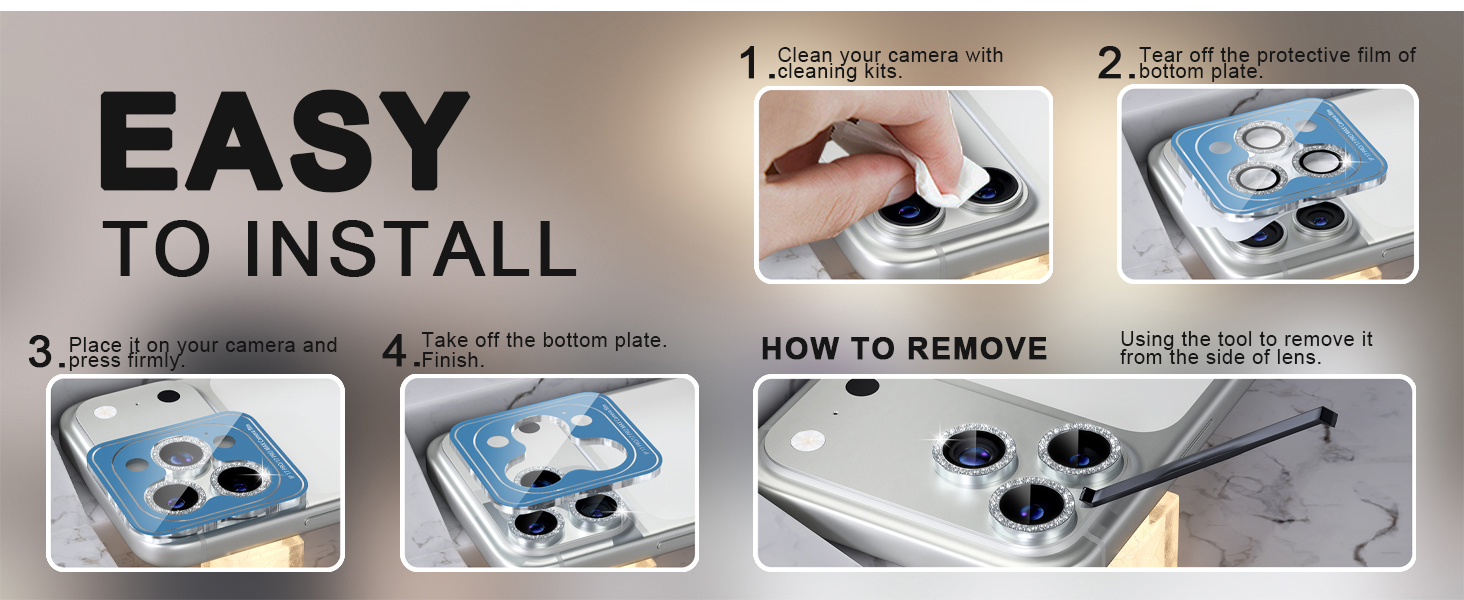 EASY
TO INSTALL

1. Clean your camera with cleaning kits.

2. Tear off the protective film of bottom plate.

3. Place it on your camera and press firmly.

4. Take off the bottom plate. Finish.

HOW TO REMOVE

Using the tool to remove it from the side of lens.