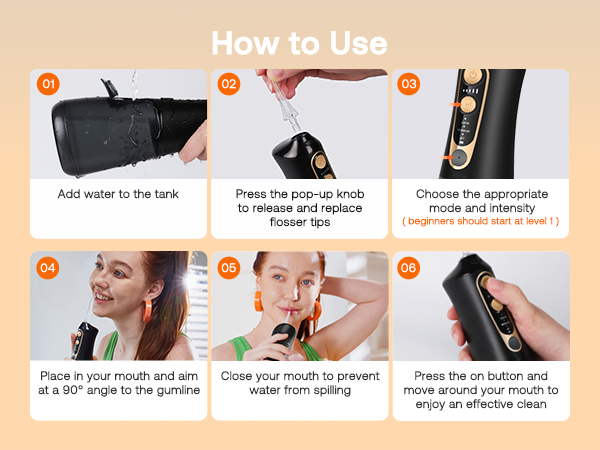 How to Use

01

Add water to the tank

02

Press the pop-up knob to release and replace flosser tips

03

Choose the appropriate mode and intensity
( beginners should start at level 1 )

04

Place in your mouth and aim at a 90° angle to the gumline

05

Close your mouth to prevent water from spilling

06

Press the on button and move around your mouth to enjoy an effective clean