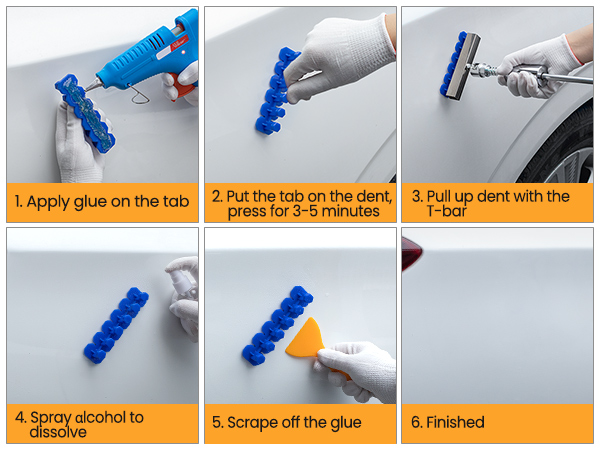 1. Apply glue on the tab

2. Put the tab on the dent, press for 3-5 minutes

3. Pull up dent with the T-bar

4. Spray alcohol to dissolve

5. Scrape off the glue

6. Finished