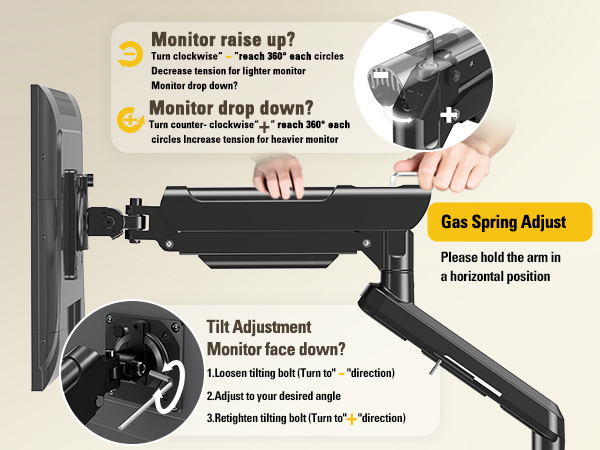 Monitor raise up?
Turn clockwise" - "reach 360° each circles
Decrease tension for lighter monitor
Monitor drop down?

Monitor drop down?
Turn counter- clockwise"+" reach 360° each circles Increase tension for heavier monitor

-
+

Gas Spring Adjust

Please hold the arm in a horizontal position

Tilt Adjustment
Monitor face down?
1.Loosen tilting bolt (Turn to" - "direction)
2.Adjust to your desired angle
3.Retighten tilting bolt (Turn to"+"direction)